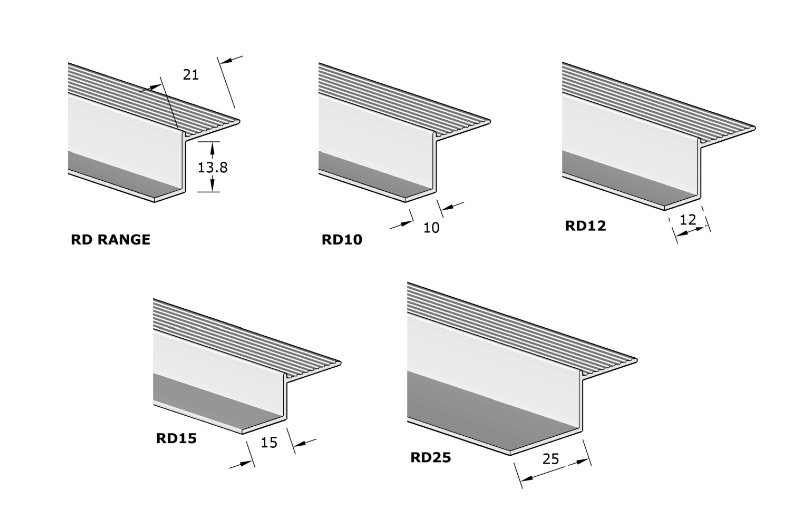 21

13.8

RD RANGE

RD10

10

RD12

12

RD15

15

RD25

25